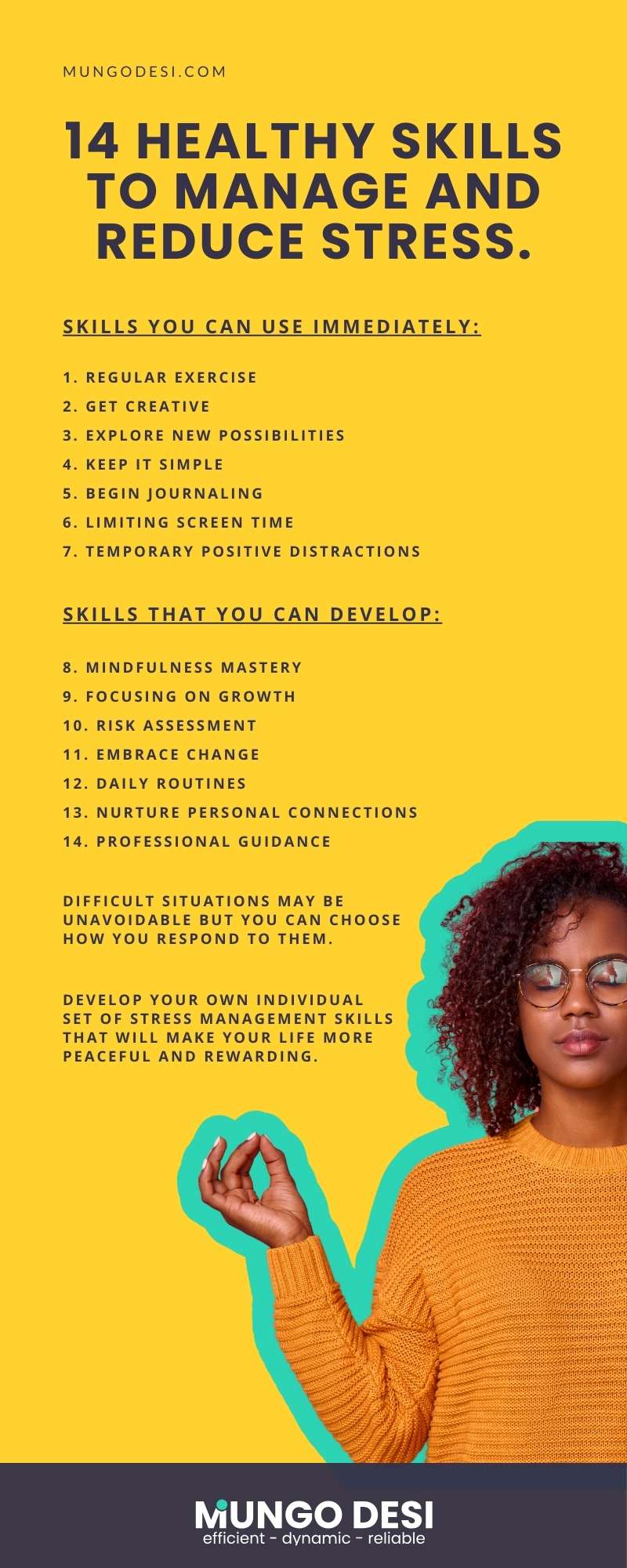 MUNGODESI.COM

14 HEALTHY SKILLS TO MANAGE AND REDUCE STRESS.

SKILLS YOU CAN USE IMMEDIATELY:

1. REGULAR EXERCISE
2. GET CREATIVE
3. EXPLORE NEW POSSIBILITIES
4. KEEP IT SIMPLE
5. BEGIN JOURNALING
6. LIMITING SCREEN TIME
7. TEMPORARY POSITIVE DISTRACTIONS

SKILLS THAT YOU CAN DEVELOP:

8. MINDFULNESS MASTERY
9. FOCUSING ON GROWTH
10. RISK ASSESSMENT
11. EMBRACE CHANGE
12. DAILY ROUTINES
13. NURTURE PERSONAL CONNECTIONS
14. PROFESSIONAL GUIDANCE

DIFFICULT SITUATIONS MAY BE UNAVOIDABLE BUT YOU CAN CHOOSE HOW YOU RESPOND TO THEM.

DEVELOP YOUR OWN INDIVIDUAL SET OF STRESS MANAGEMENT SKILLS THAT WILL MAKE YOUR LIFE MORE PEACEFUL AND REWARDING.

MUNGO DESI
efficient - dynamic - reliable